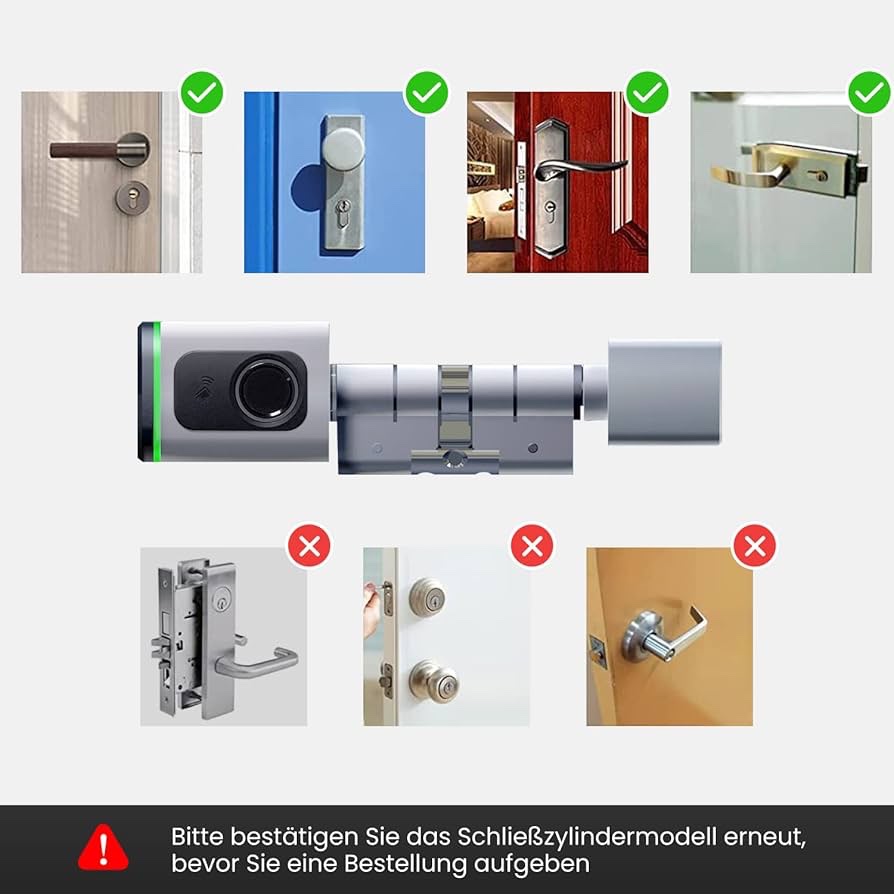 Bitte bestätigen Sie das Schließzylindermodell erneut, bevor Sie eine Bestellung aufgeben