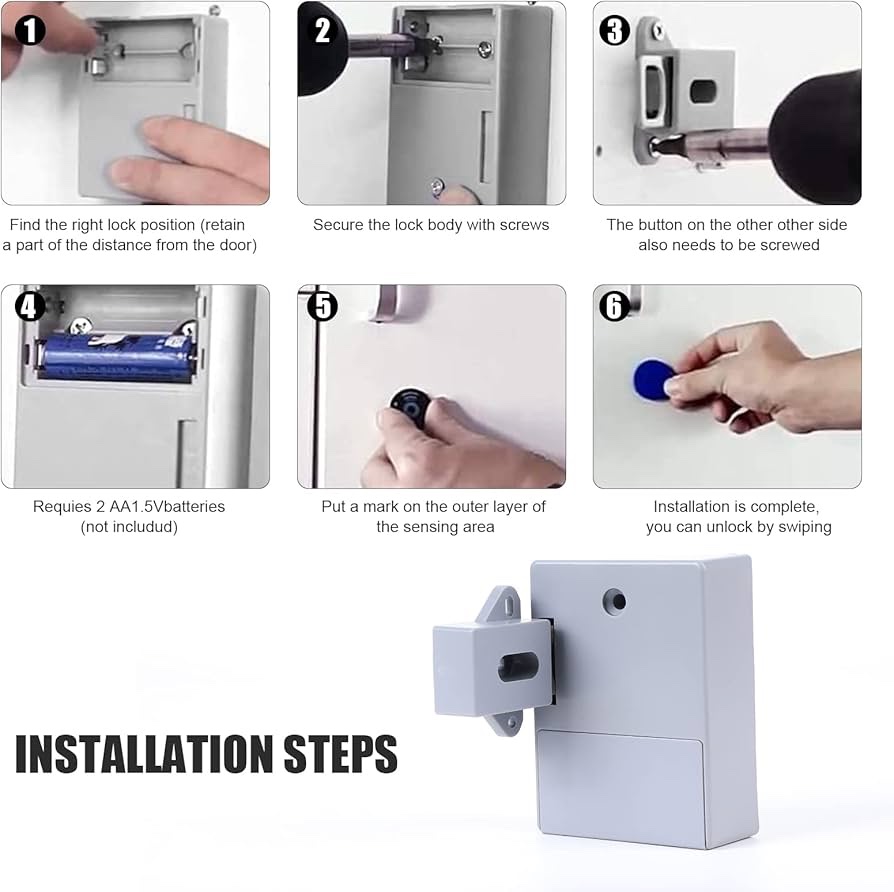 1

Find the right lock position (retain a part of the distance from the door)

2

Secure the lock body with screws

3

The button on the other other side also needs to be screwed

4

Requies 2 AA1.5Vbatteries (not includud)

5

Put a mark on the outer layer of the sensing area

6

Installation is complete, you can unlock by swiping

INSTALLATION STEPS