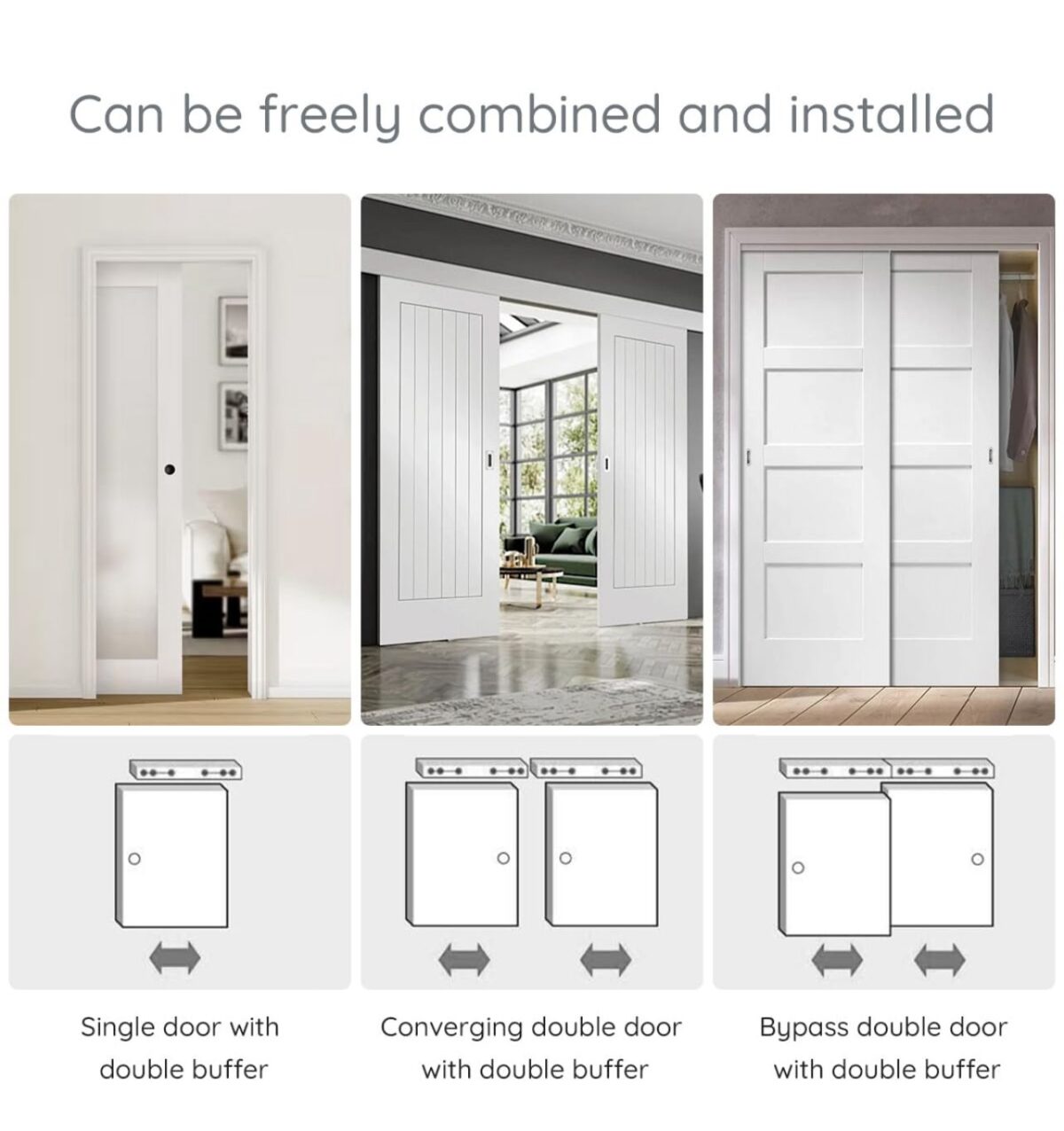 Can be freely combined and installed

Single door with double buffer

Converging double door with double buffer

Bypass double door with double buffer