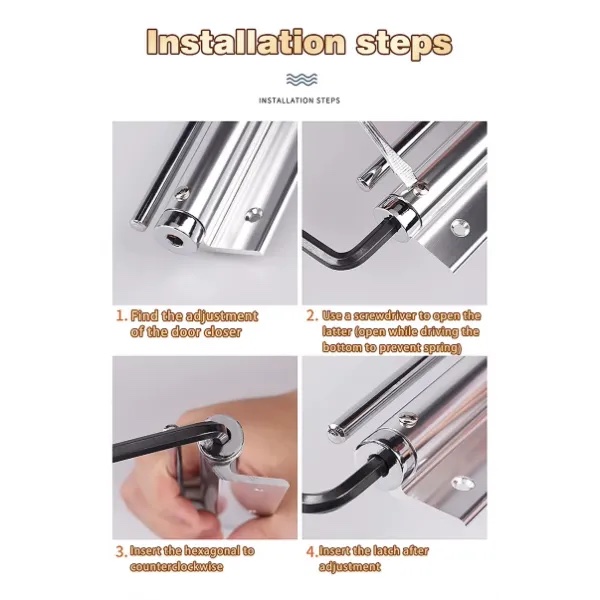 Installation steps

INSTALLATION STEPS

1. Find the adjustment of the door closer

2. Use a screwdriver to open the latter (open while driving the bottom to prevent spring)

3. Insert the hexagonal to counterclockwise

4. Insert the latch after adjustment